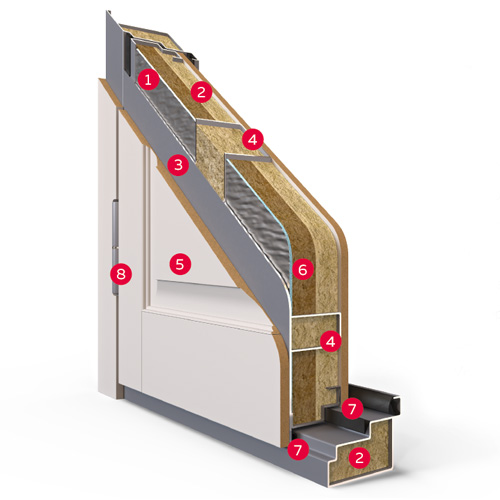 1
2
4
3
5
6
8
4
7
7
2